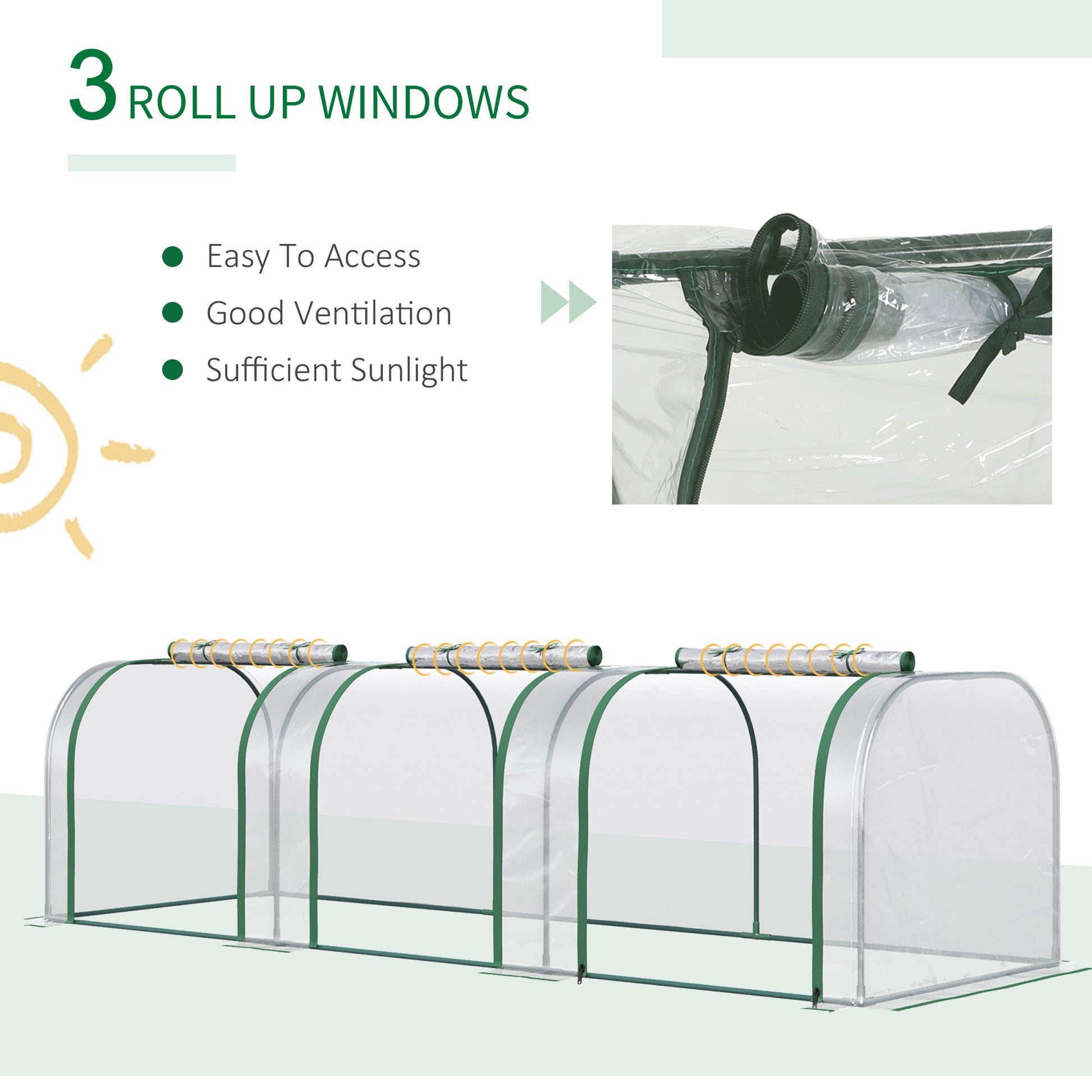 3 ROLL UP WINDOWS

Easy To Access

Good Ventilation

Sufficient Sunlight