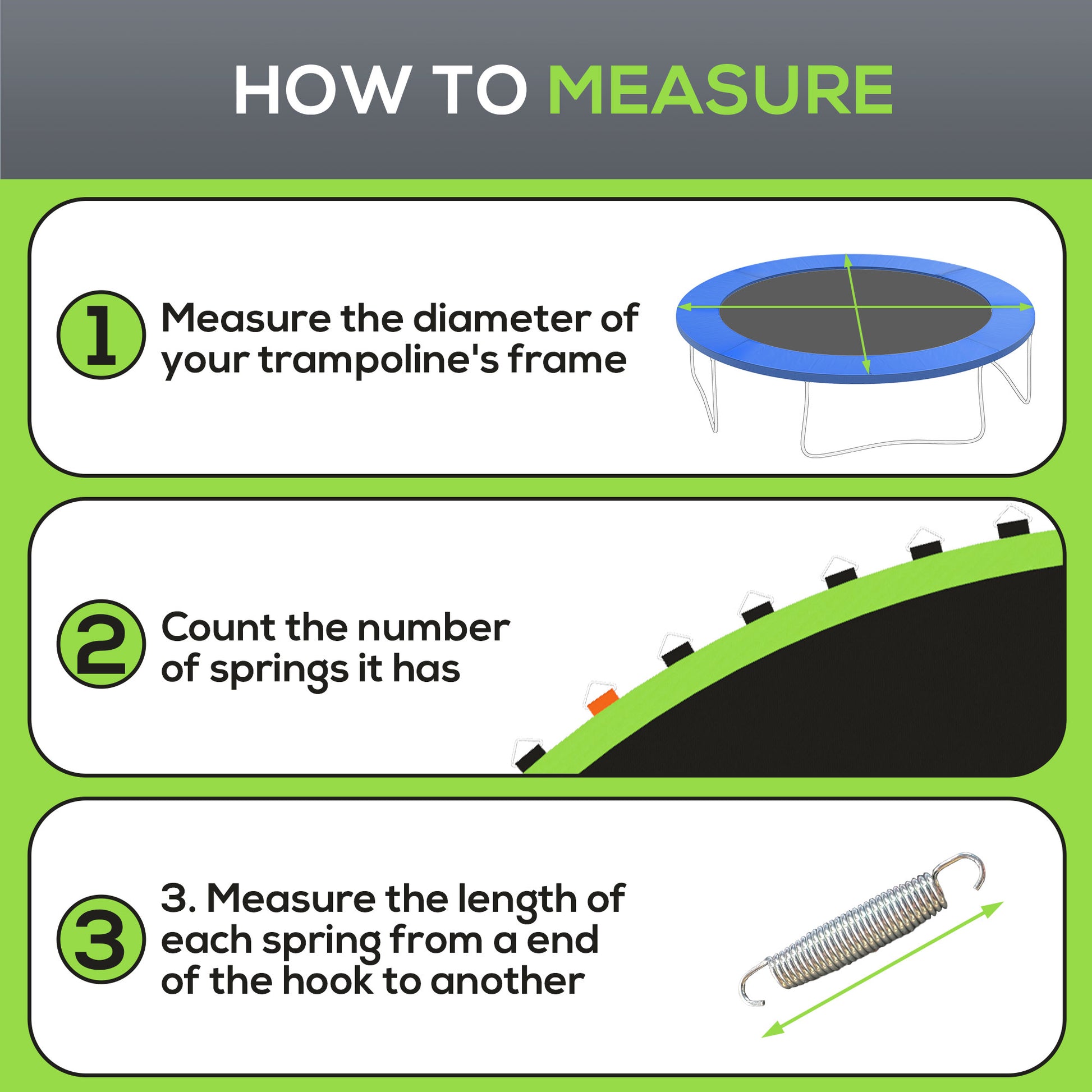 HOW TO MEASURE

1 Measure the diameter of your trampoline's frame

2 Count the number of springs it has

3 3. Measure the length of each spring from a end of the hook to another