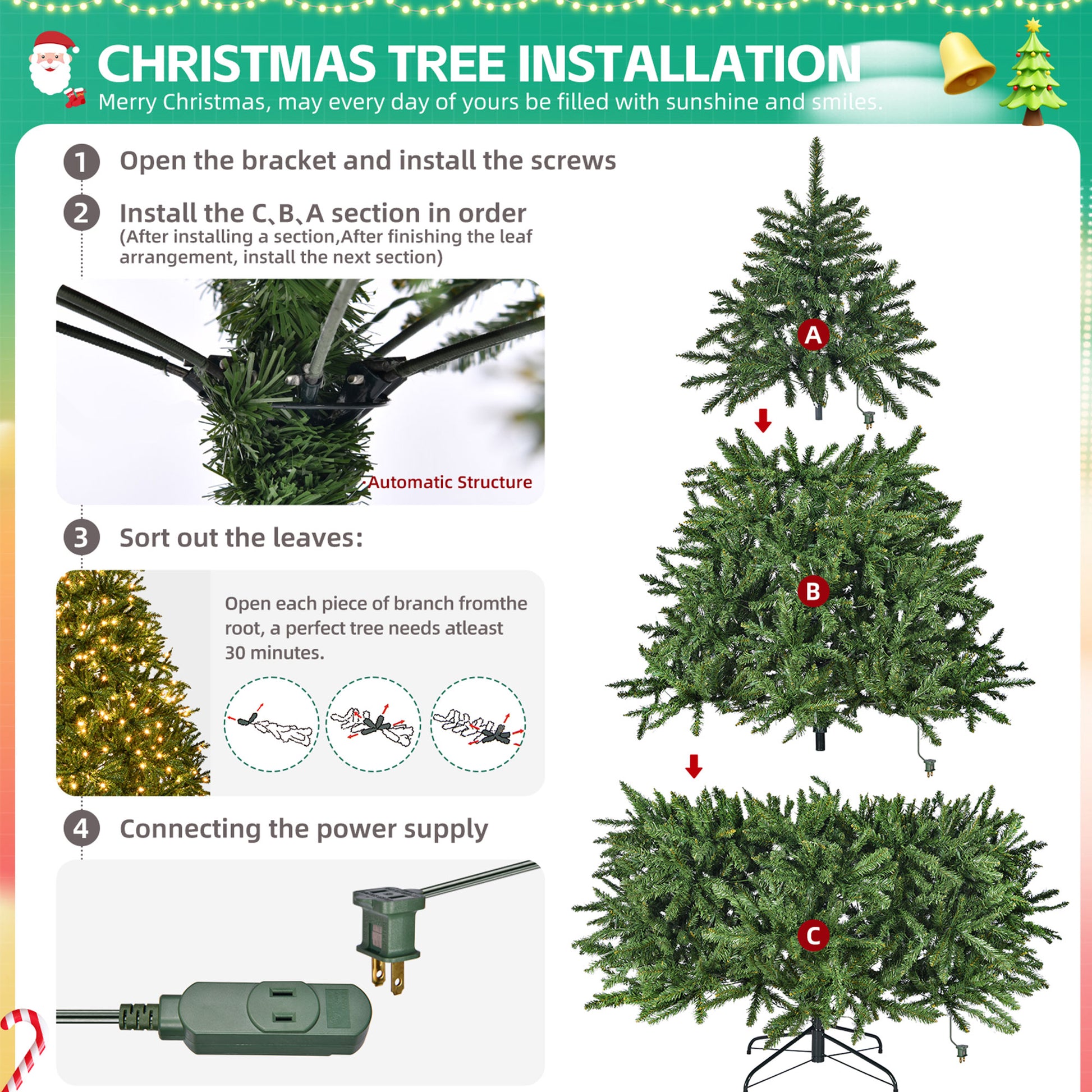 CHRISTMAS TREE INSTALLATION
Merry Christmas, may every day of yours be filled with sunshine and smiles.

1 Open the bracket and install the screws

2 Install the C、B、A section in order
(After installing a section,After finishing the leaf arrangement, install the next section)

Automatic Structure

3 Sort out the leaves:

Open each piece of branch fromthe root, a perfect tree needs atleast 30 minutes.

4 Connecting the power supply

A

B

C