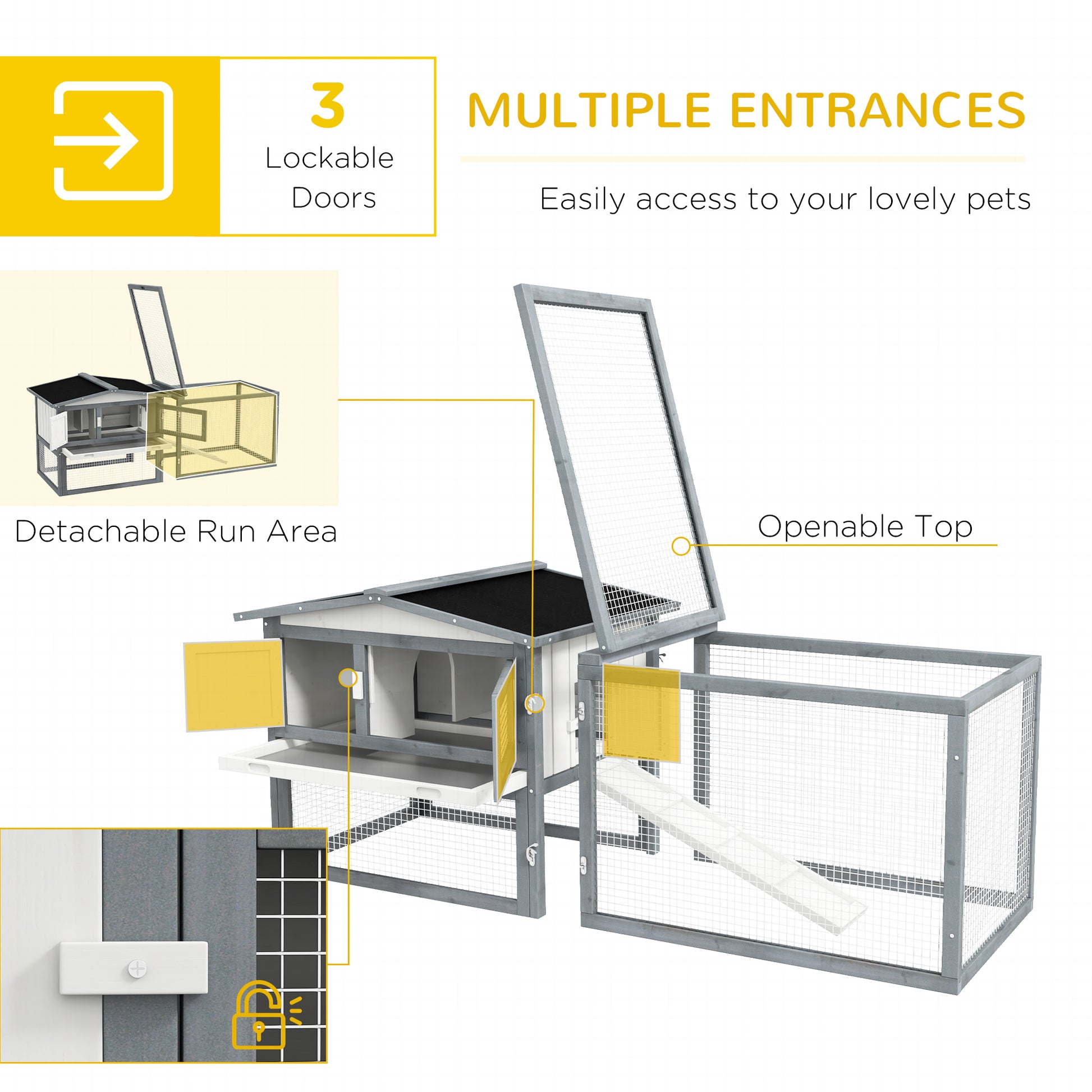 3
Lockable
Doors

MULTIPLE ENTRANCES

Easily access to your lovely pets

Detachable Run Area

Openable Top