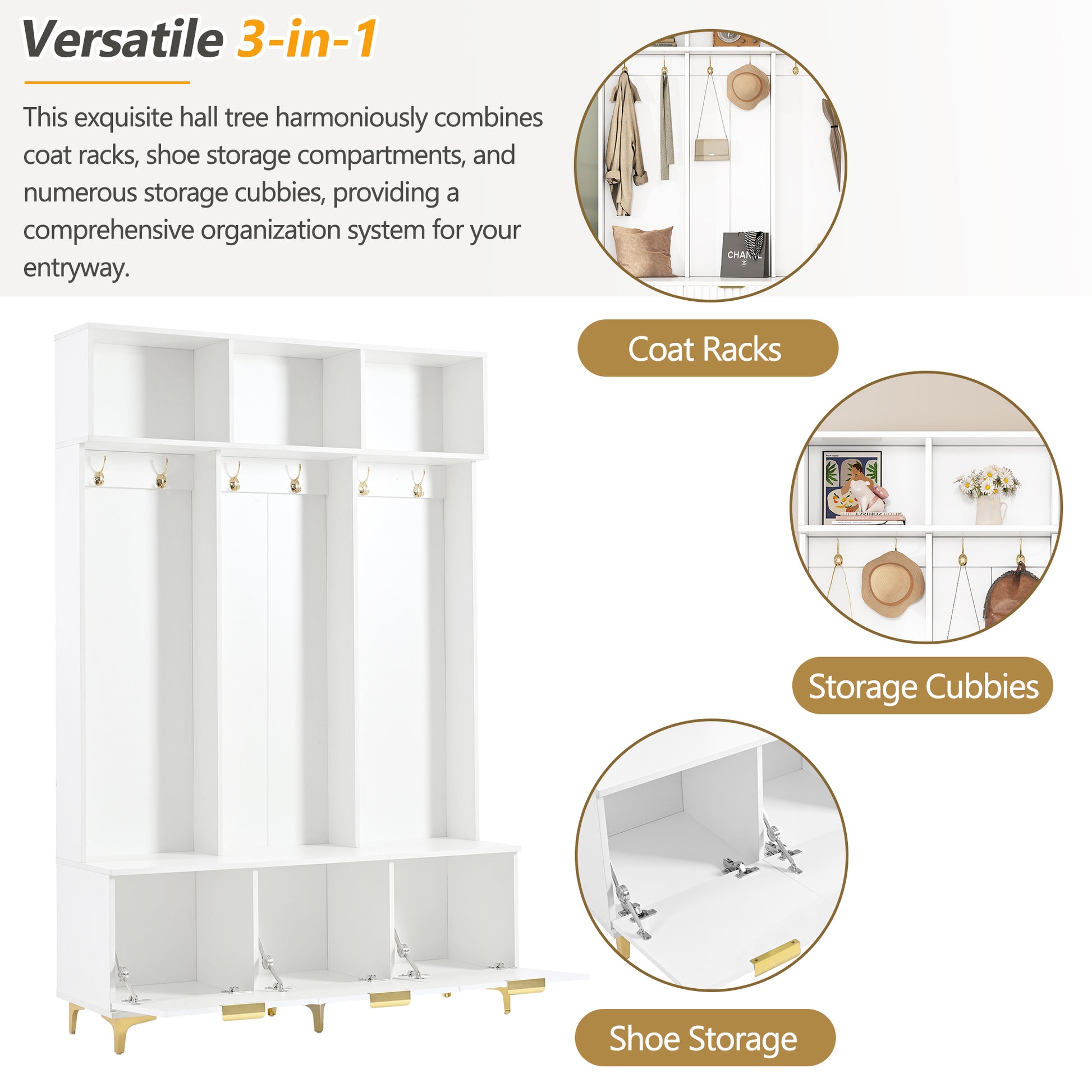 Versatile 3-in-1

This exquisite hall tree harmoniously combines coat racks, shoe storage compartments, and numerous storage cubbies, providing a comprehensive organization system for your entryway.

CHANEL

Coat Racks

Storage Cubbies

Shoe Storage