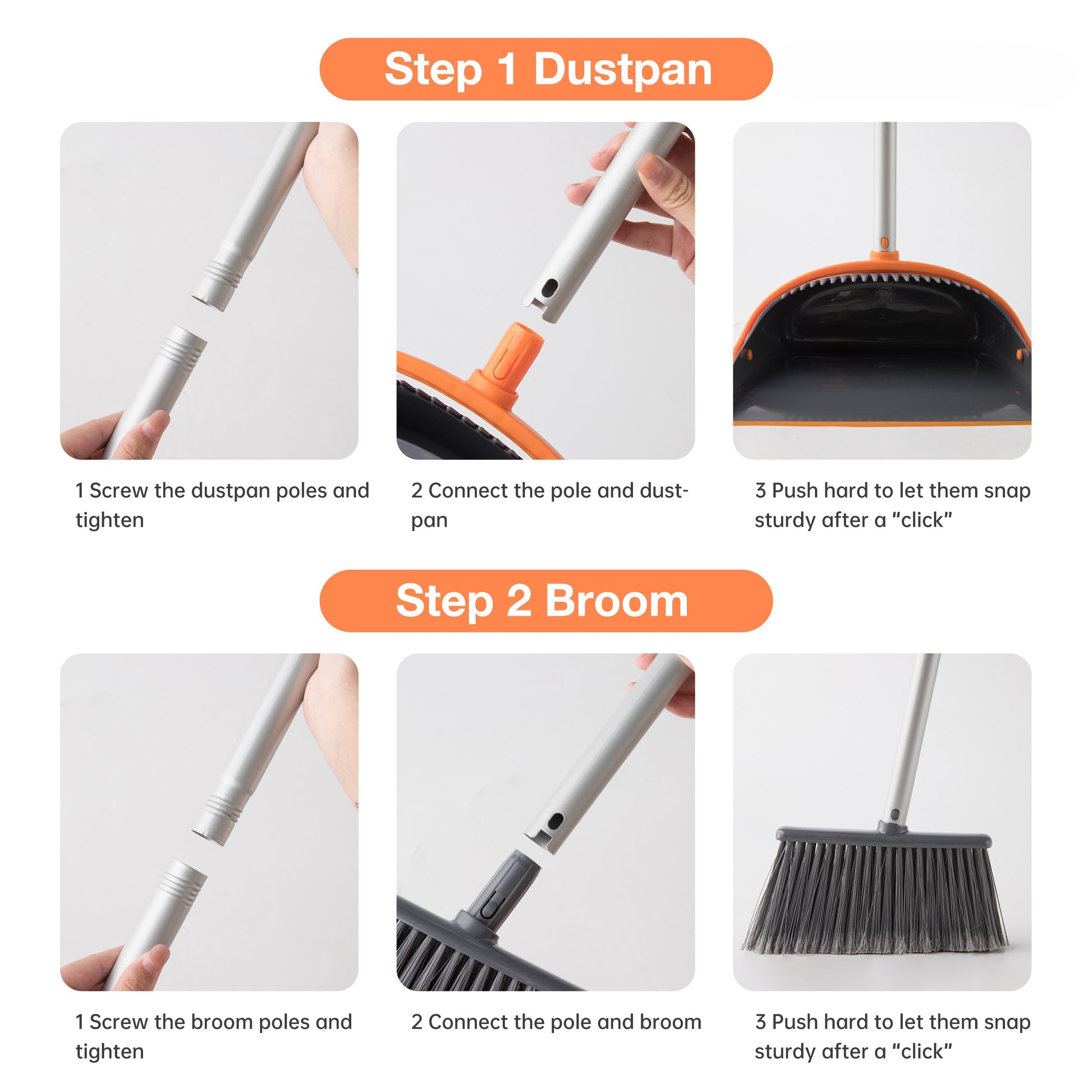 Step 1 Dustpan

1 Screw the dustpan poles and tighten

2 Connect the pole and dustpan

3 Push hard to let them snap sturdy after a “click”

Step 2 Broom

1 Screw the broom poles and tighten

2 Connect the pole and broom

3 Push hard to let them snap sturdy after a “click”