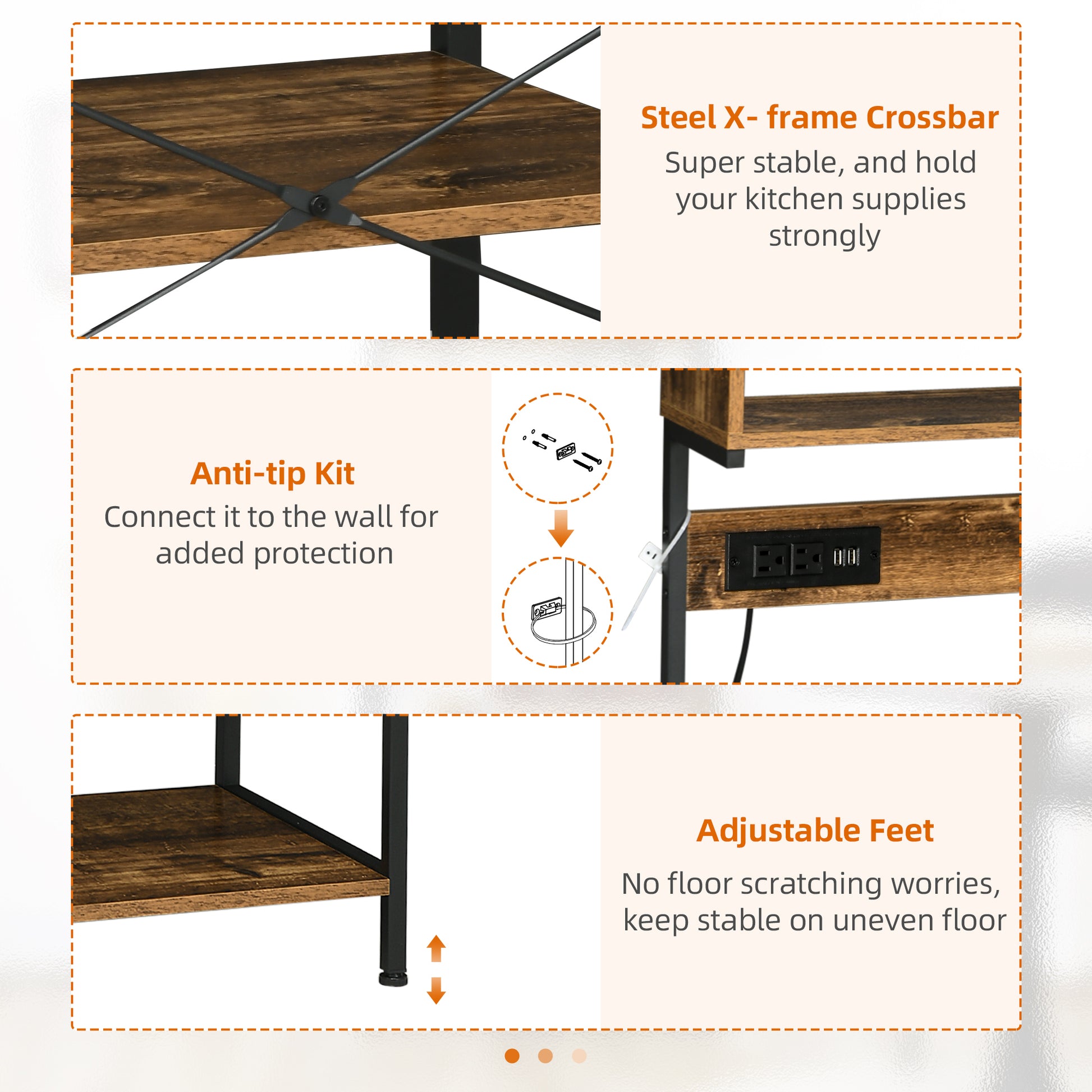 Steel X- frame Crossbar
Super stable, and hold your kitchen supplies strongly

Anti-tip Kit
Connect it to the wall for added protection

Adjustable Feet
No floor scratching worries, keep stable on uneven floor