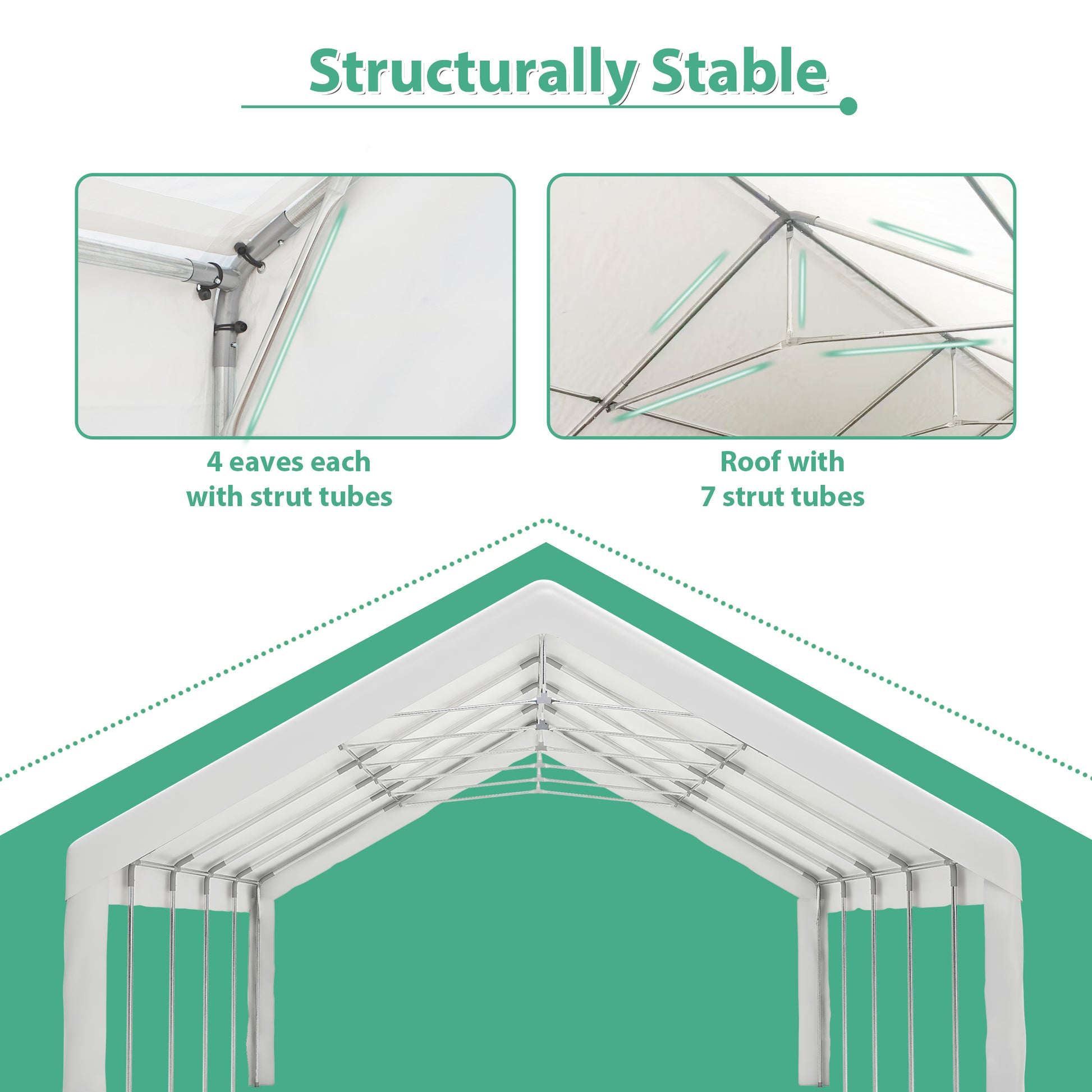 Structurally Stable

4 eaves each with strut tubes

Roof with 7 strut tubes