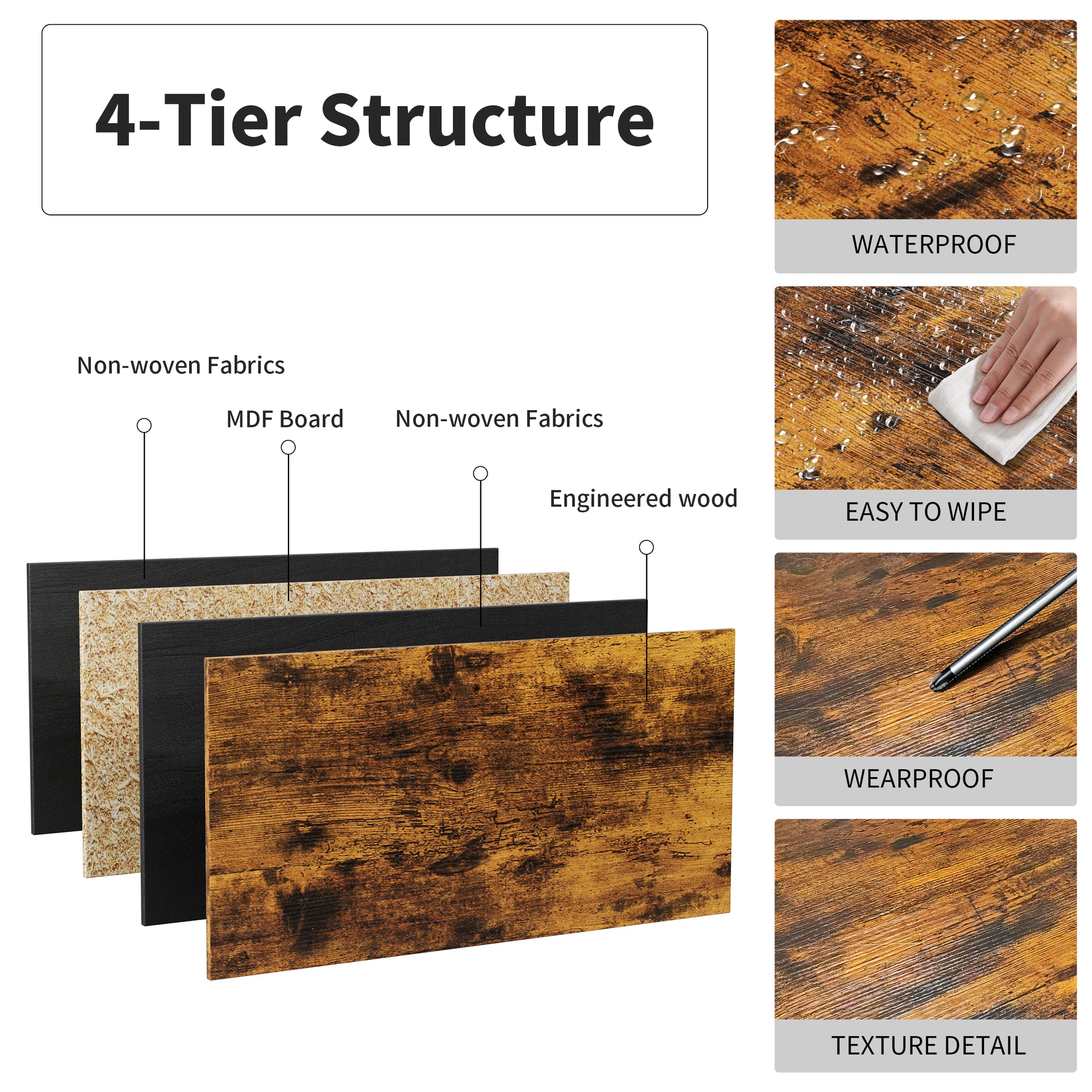 4-Tier Structure

Non-woven Fabrics

MDF Board

Non-woven Fabrics

Engineered wood

WATERPROOF

EASY TO WIPE

WEARPROOF

TEXTURE DETAIL