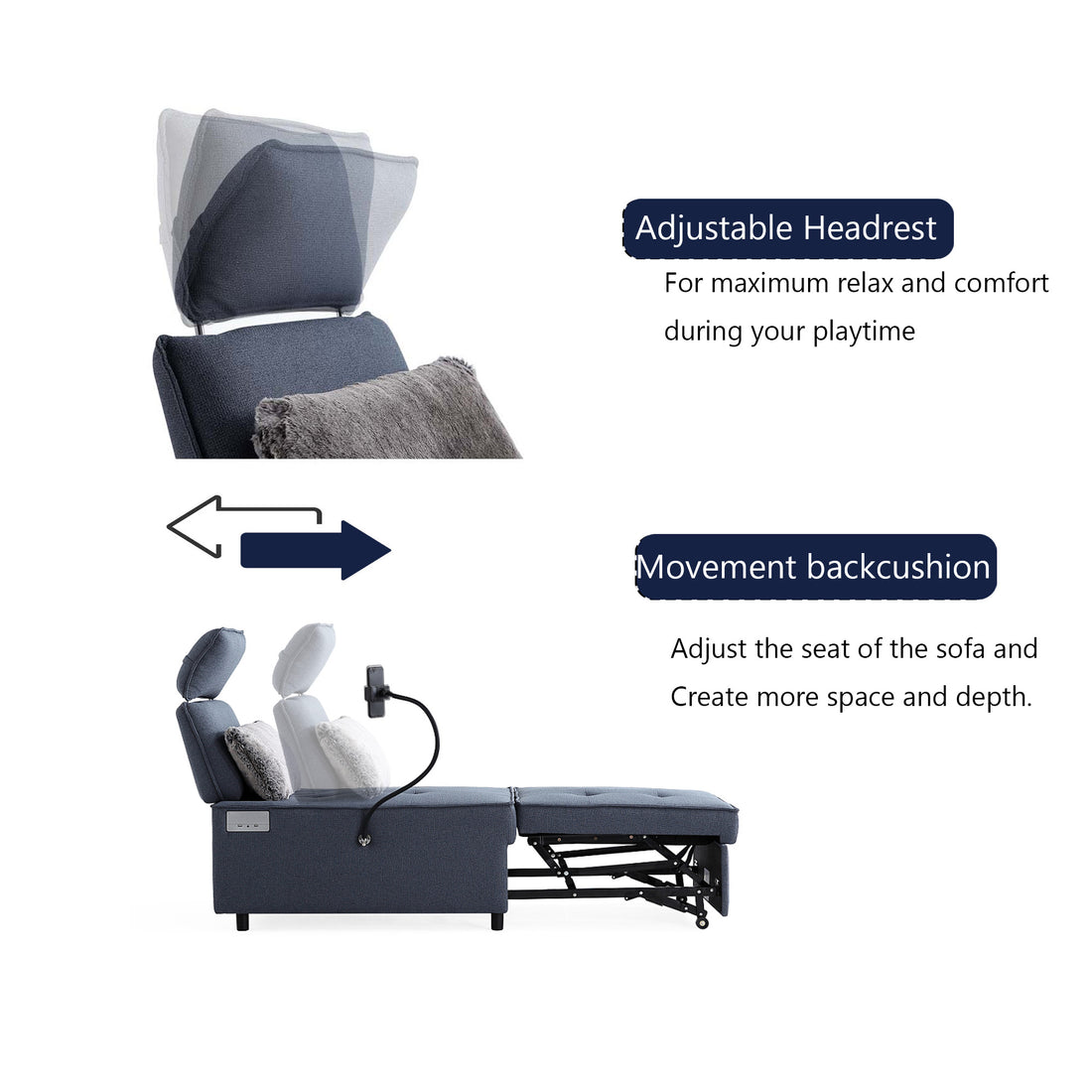 Adjustable Headrest
For maximum relax and comfort during your playtime

Movement backcushion
Adjust the seat of the sofa and Create more space and depth.