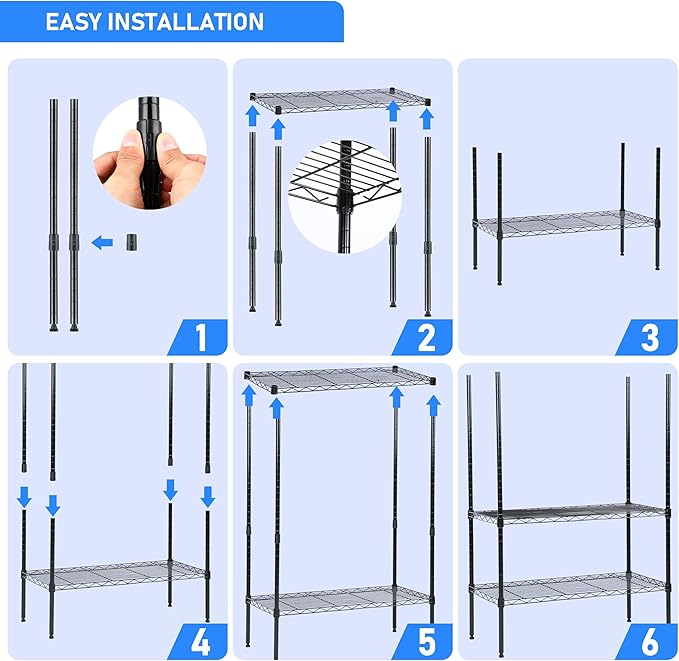 EASY INSTALLATION

1

2

3

4

5

6