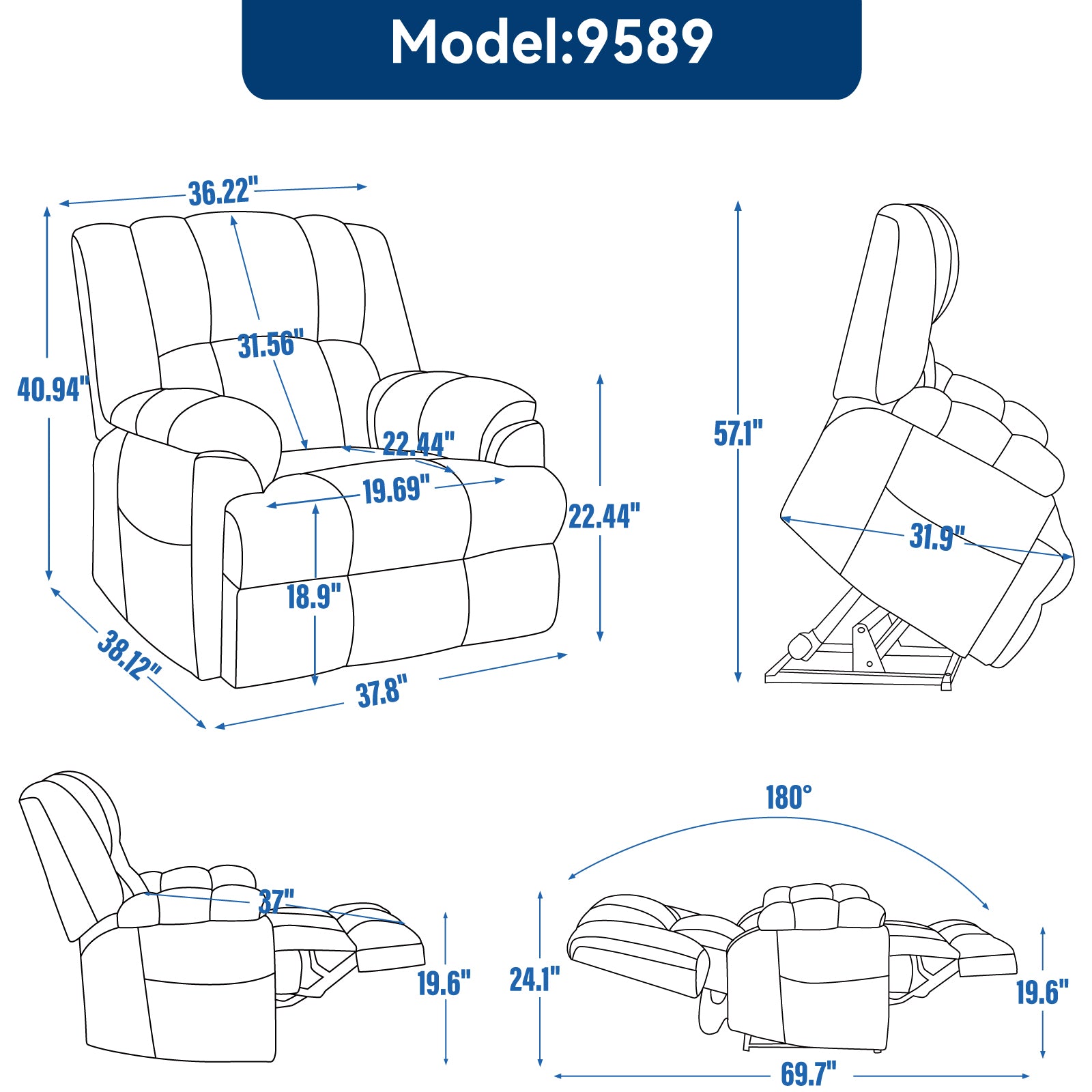 Model:9589

36.22"

40.94"

31.56"

22.44"

19.69"

22.44"

18.9"

38.12"

37.8"

57.1"

31.9"

37"

19.6"

180°

24.1"

19.6"

69.7"