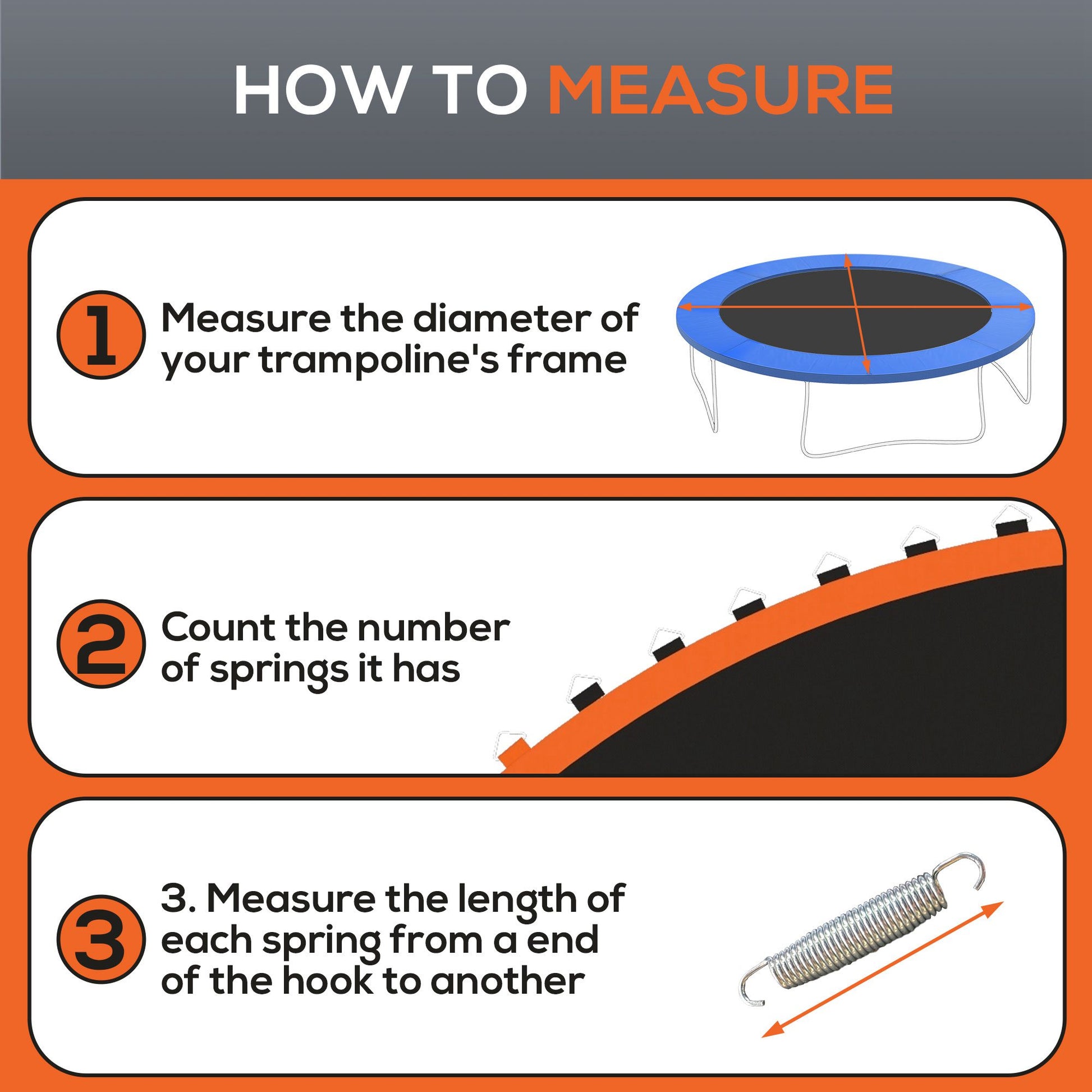 HOW TO MEASURE

1 Measure the diameter of your trampoline's frame

2 Count the number of springs it has

3 3. Measure the length of each spring from a end of the hook to another