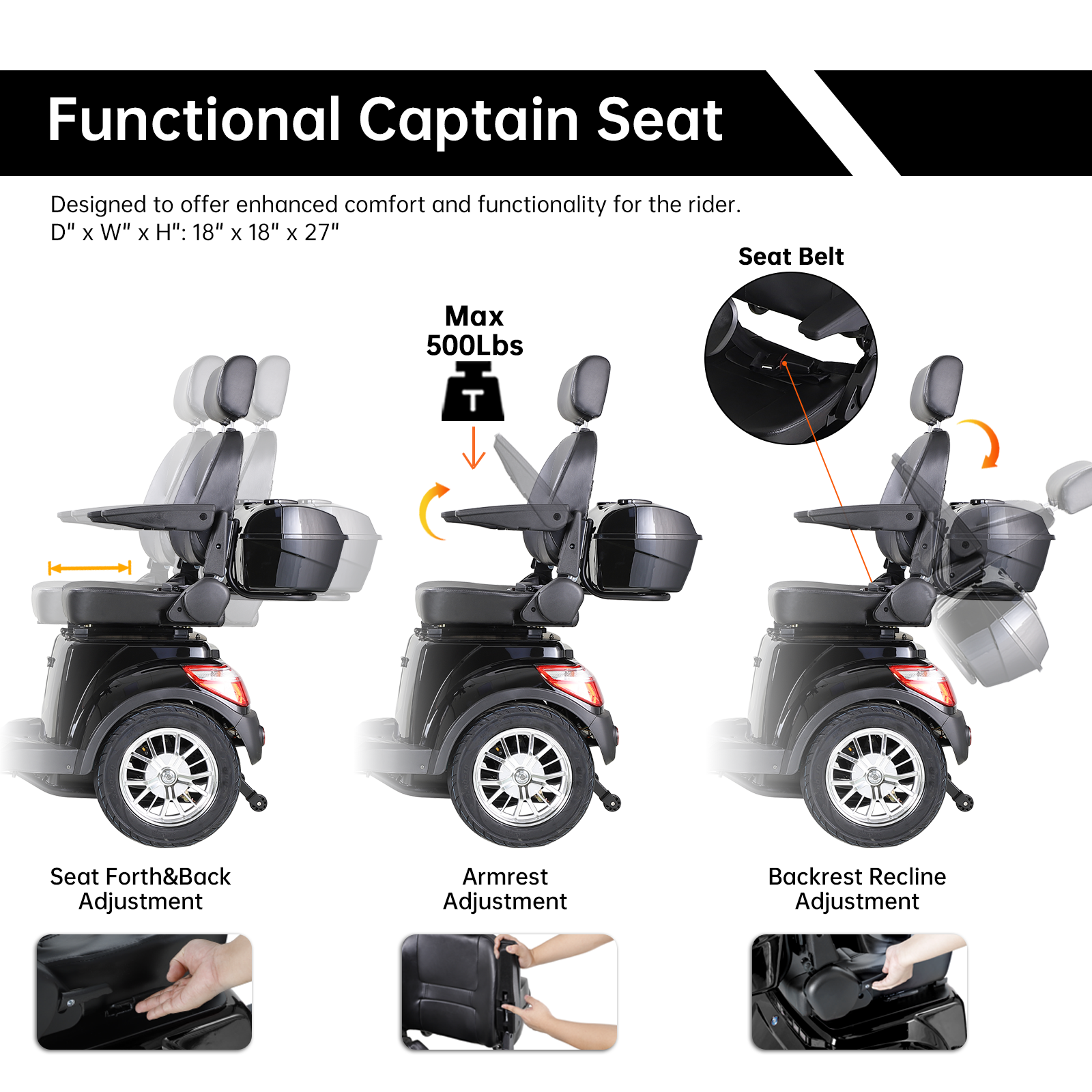 Functional Captain Seat

Designed to offer enhanced comfort and functionality for the rider.
D" x W" x H": 18" x 18" x 27"

Seat Belt

Max 500Lbs

T

Seat Forth&Back Adjustment

Armrest Adjustment

Backrest Recline Adjustment