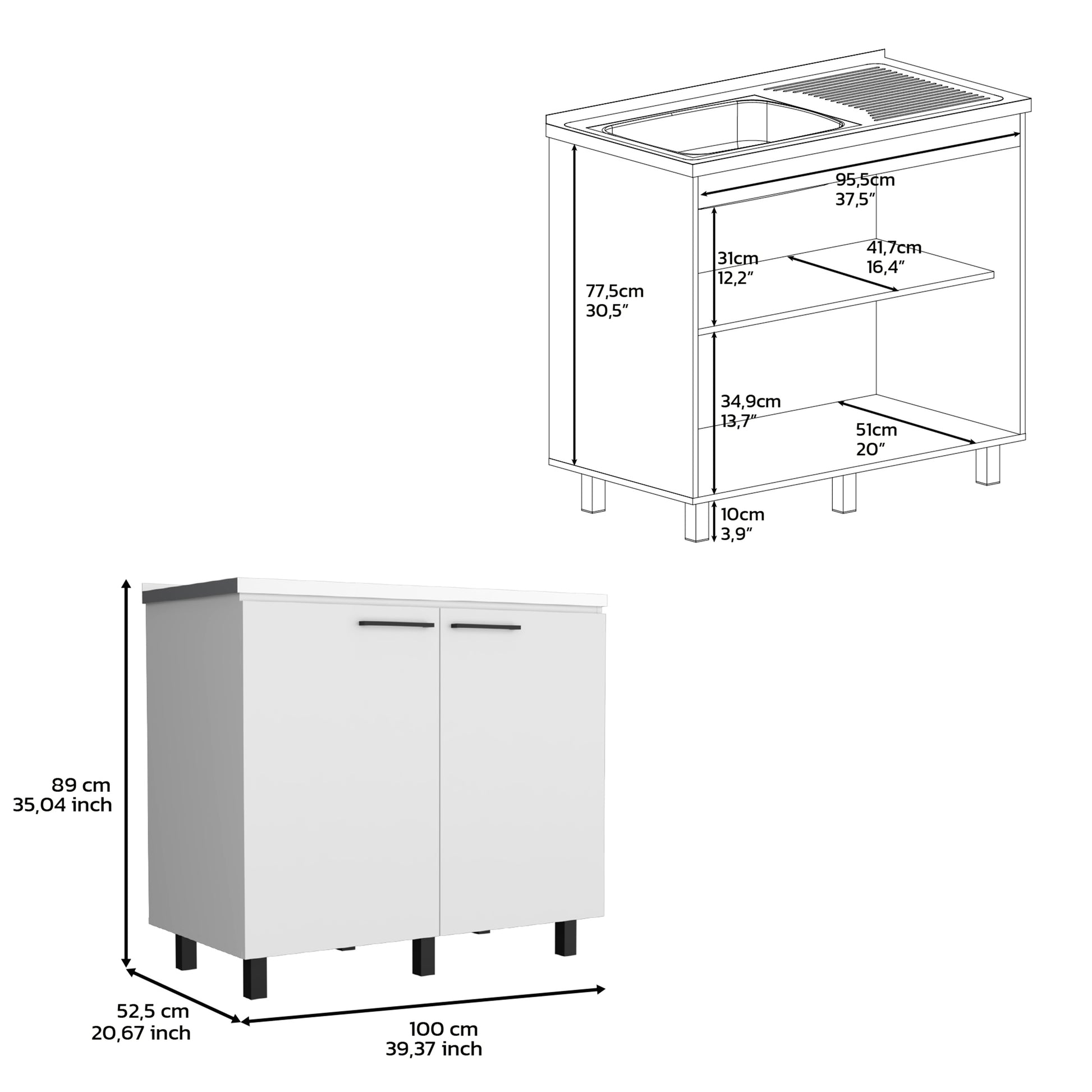 95,5cm
37,5”

31cm
12,2”

41,7cm
16,4”

77,5cm
30,5”

34,9cm
13,7”

51cm
20”

10cm
3,9”

89 cm
35,04 inch

52,5 cm
20,67 inch

100 cm
39,37 inch