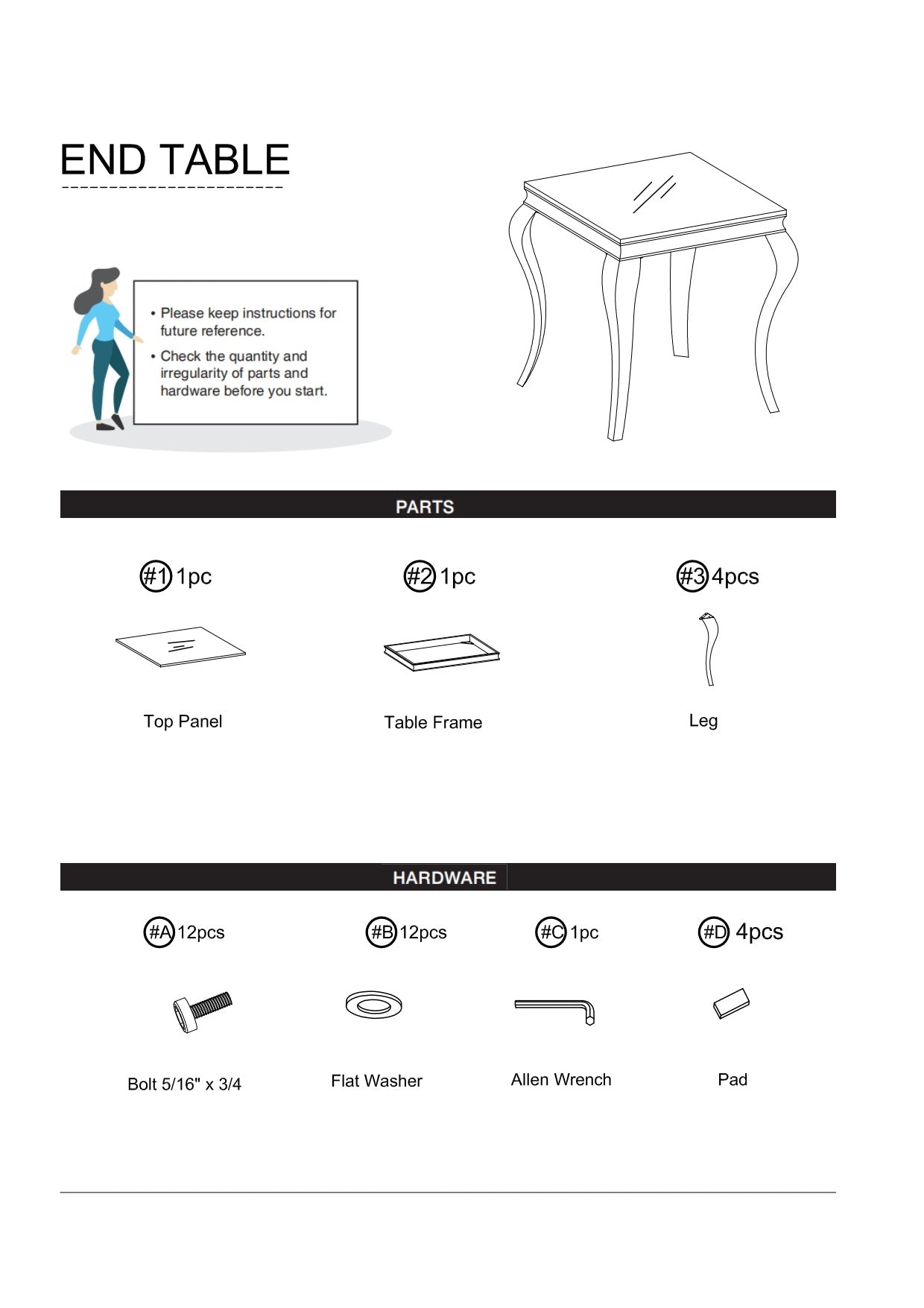 END TABLE

• Please keep instructions for future reference.
• Check the quantity and irregularity of parts and hardware before you start.

PARTS

#1 1pc
Top Panel

#2 1pc
Table Frame

#3 4pcs
Leg

HARDWARE

#A 12pcs
Bolt 5/16" x 3/4

#B 12pcs
Flat Washer

#C 1pc
Allen Wrench

#D 4pcs
Pad