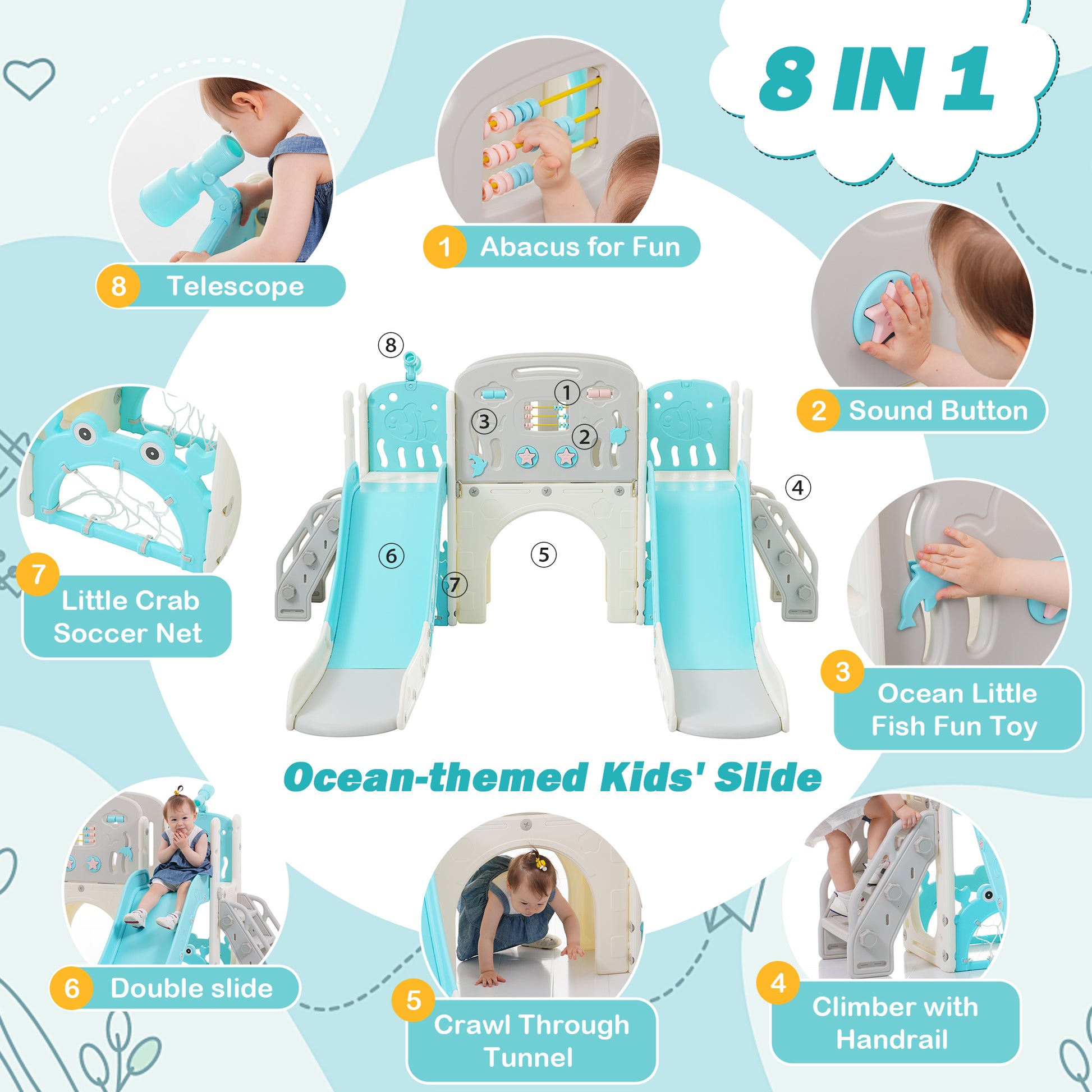 8 IN 1

8 Telescope

1 Abacus for Fun

2 Sound Button

⑧

①

③

②

④

⑥

⑤

⑦

7 Little Crab Soccer Net

3 Ocean Little Fish Fun Toy

Ocean-themed Kids' Slide

6 Double slide

5 Crawl Through Tunnel

4 Climber with Handrail