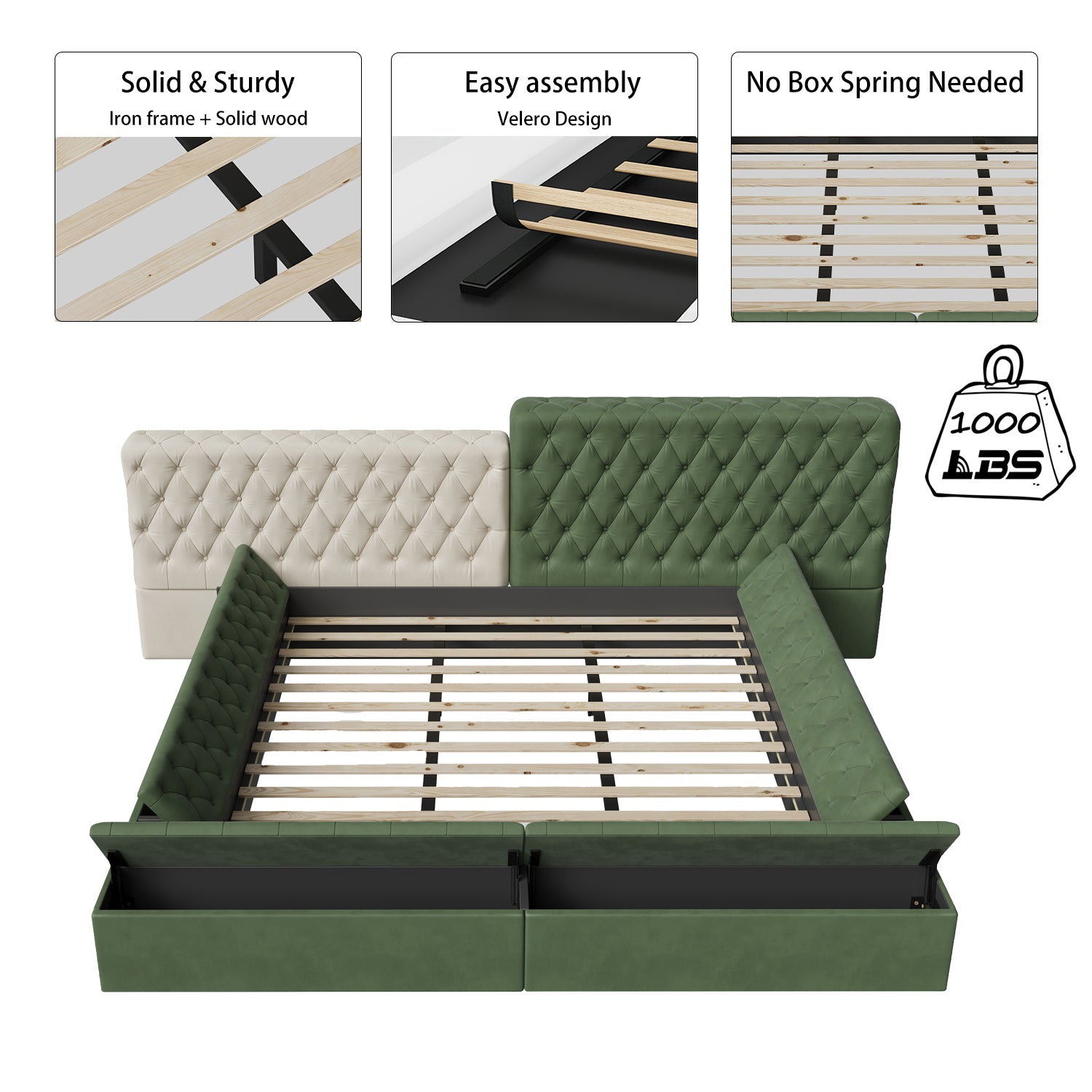 Solid & Sturdy
Iron frame + Solid wood

Easy assembly
Velero Design

No Box Spring Needed

1000
LBS