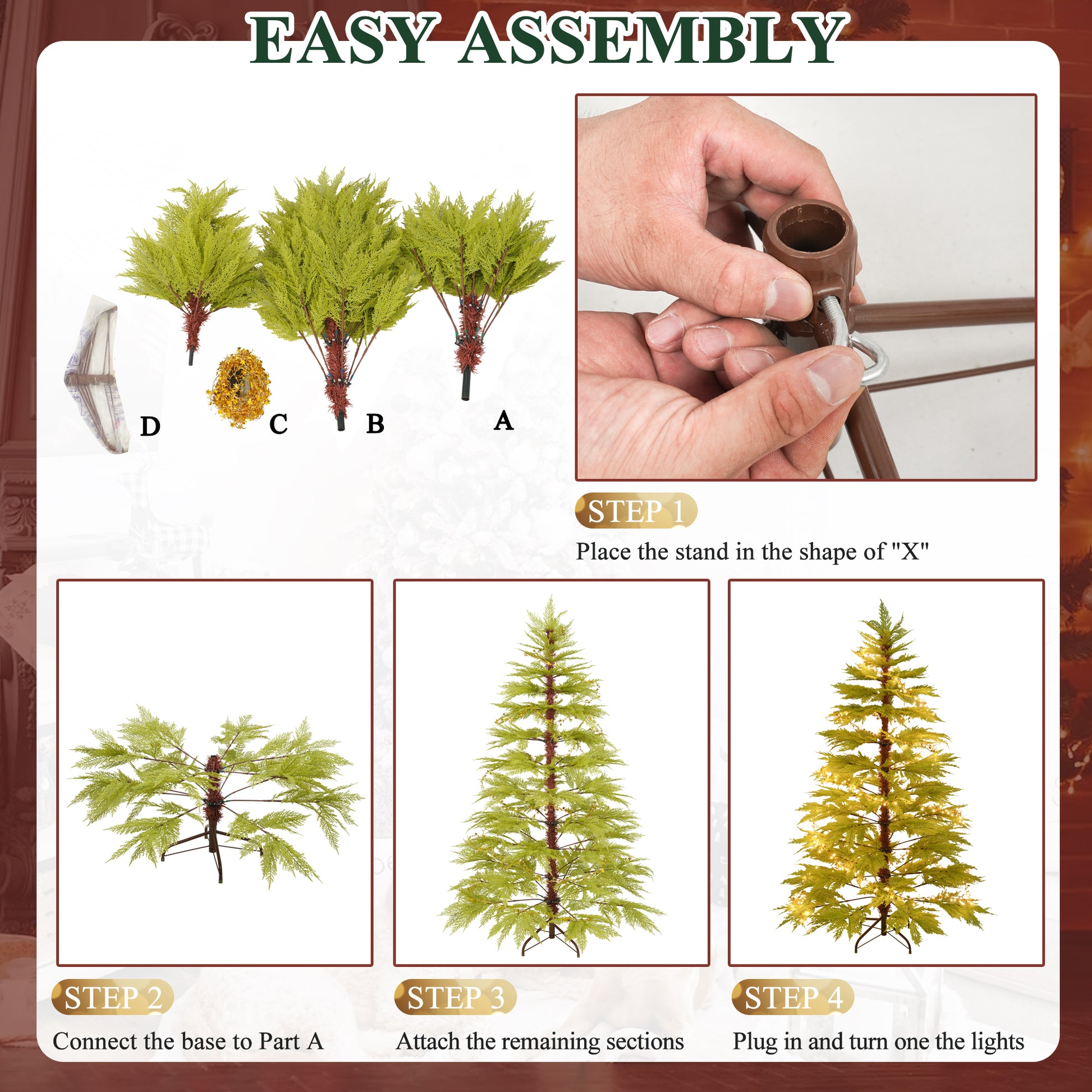 EASY ASSEMBLY

D C B A

STEP 1
Place the stand in the shape of "X"

STEP 2
Connect the base to Part A

STEP 3
Attach the remaining sections

STEP 4
Plug in and turn one the lights