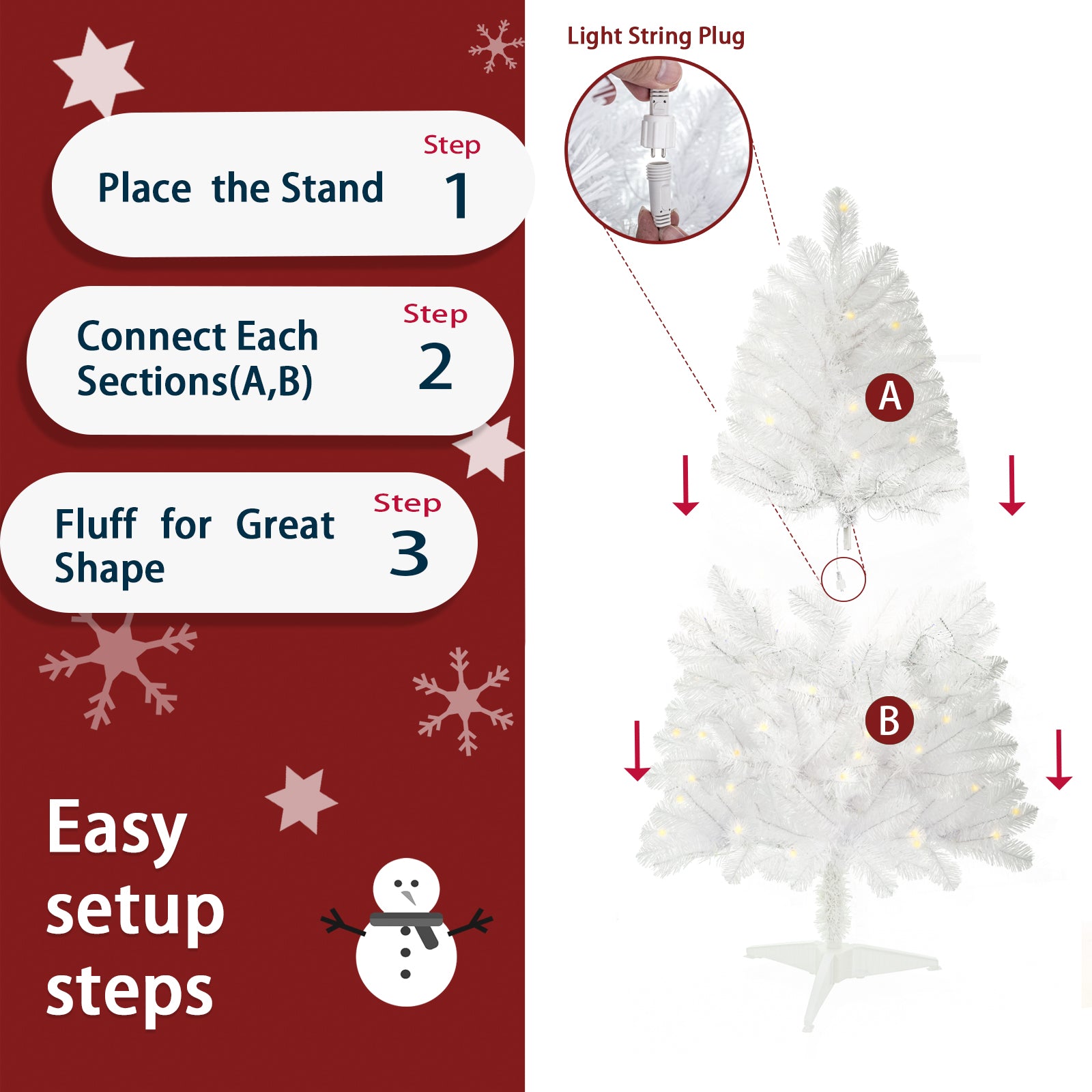 Place the Stand

Step
1

Connect Each Sections(A,B)

Step
2

Fluff for Great Shape

Step
3

Easy setup steps

Light String Plug

A

B