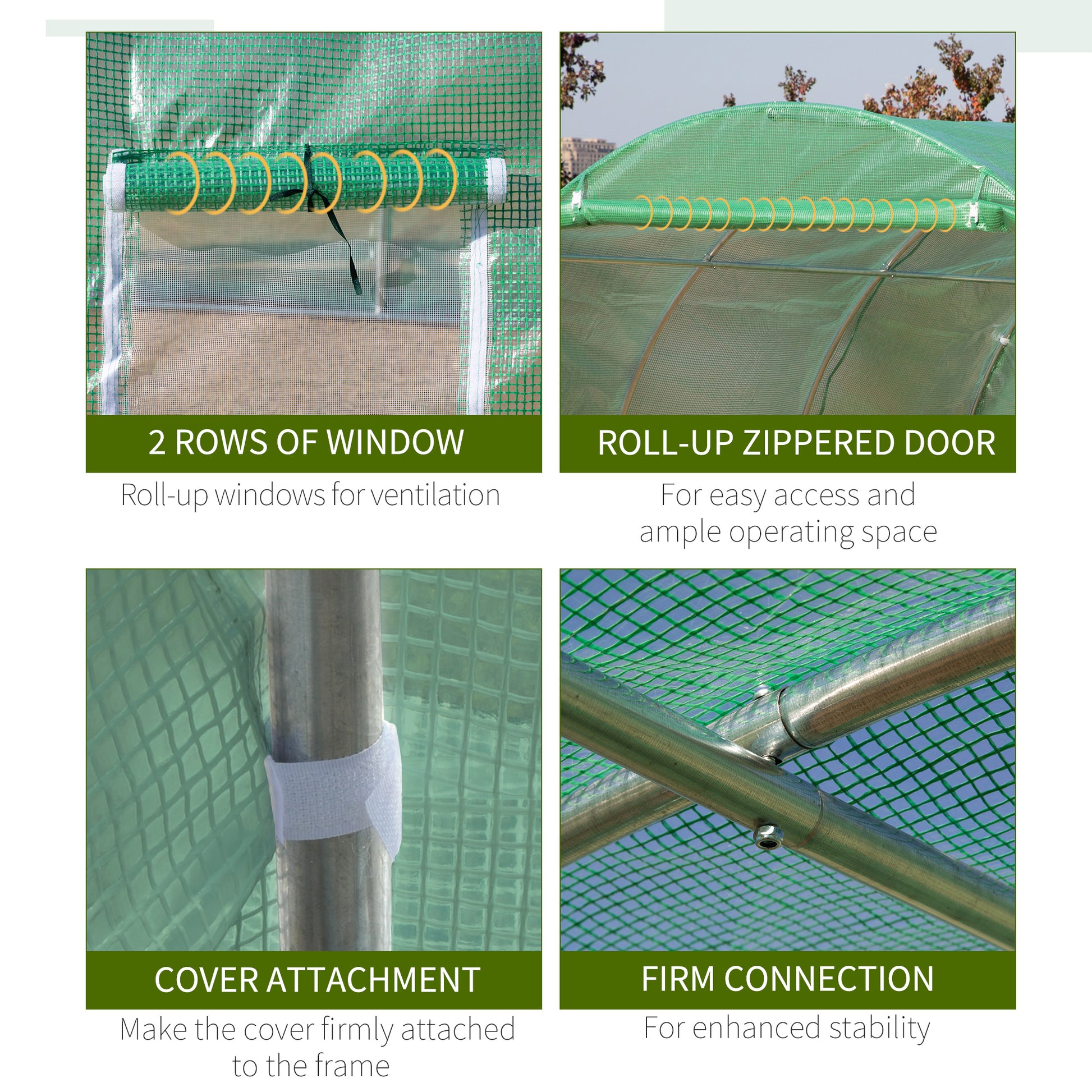 2 ROWS OF WINDOW

Roll-up windows for ventilation

ROLL-UP ZIPPERED DOOR

For easy access and ample operating space

COVER ATTACHMENT

Make the cover firmly attached to the frame

FIRM CONNECTION

For enhanced stability