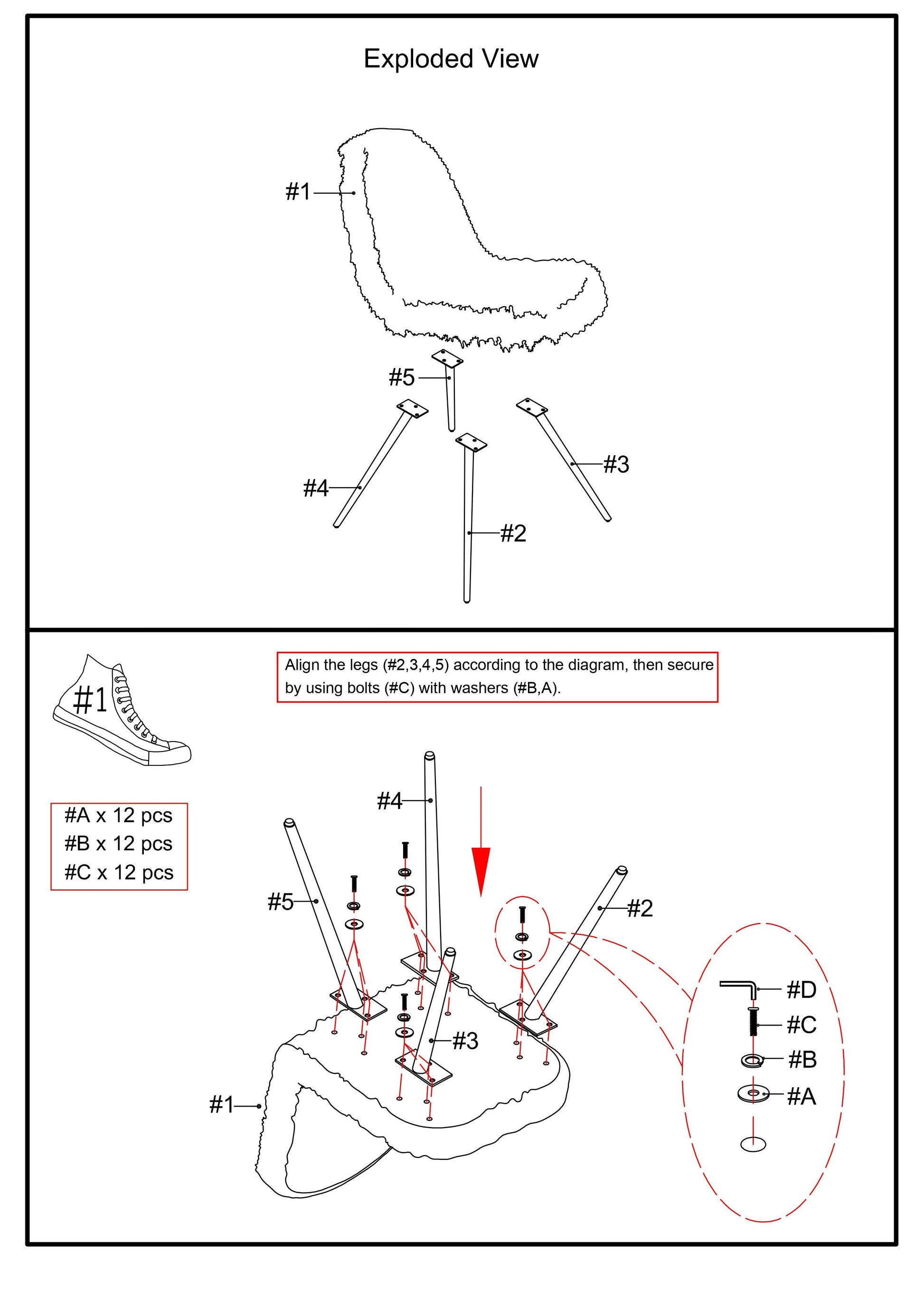 Exploded View

#1

#5

#4

#3

#2

#1

Align the legs (#2,3,4,5) according to the diagram, then secure by using bolts (#C) with washers (#B,A).

#A x 12 pcs
#B x 12 pcs
#C x 12 pcs

#4

#5

#2

#3

#1

#D

#C

#B

#A