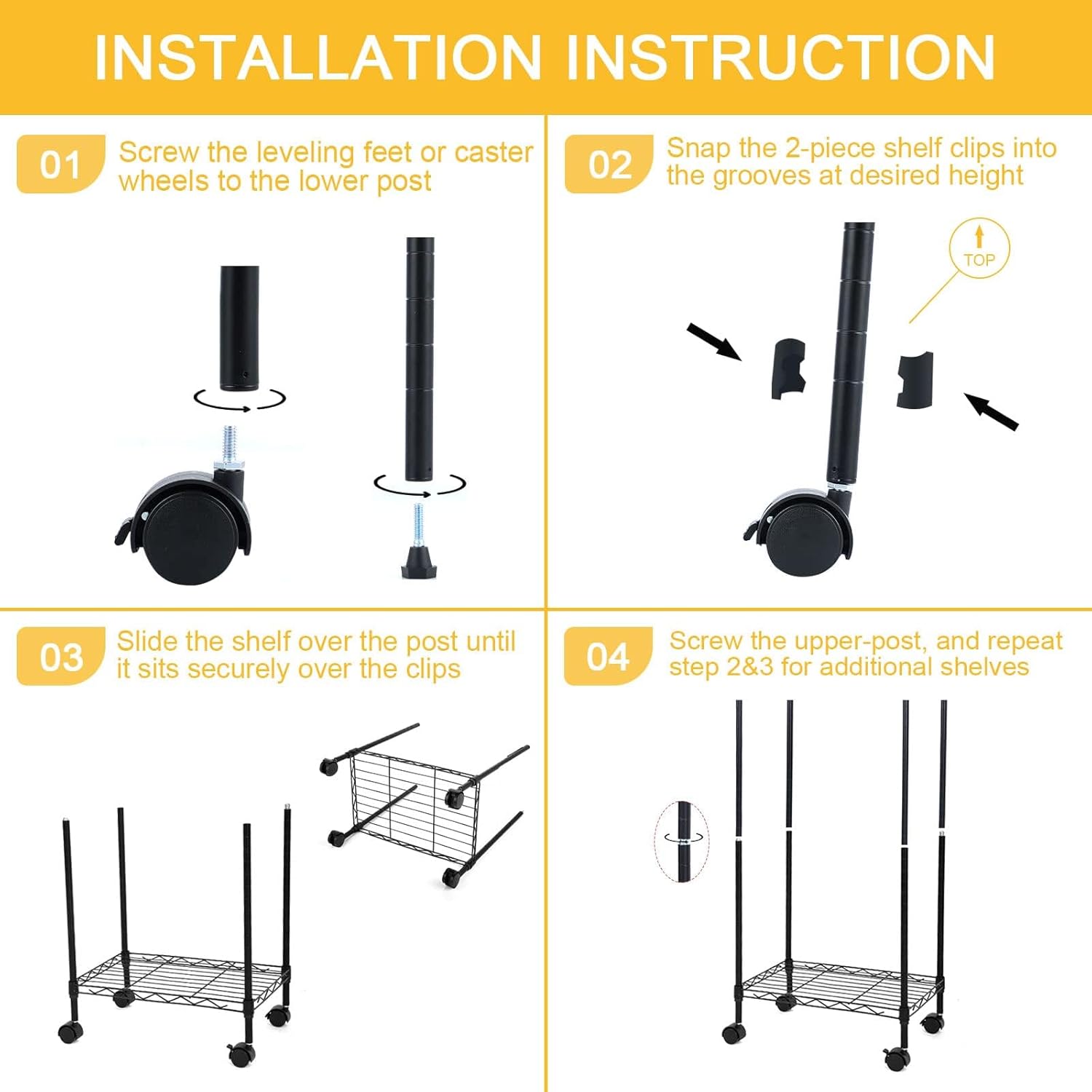 INSTALLATION INSTRUCTION

01 Screw the leveling feet or caster wheels to the lower post

02 Snap the 2-piece shelf clips into the grooves at desired height

TOP

03 Slide the shelf over the post until it sits securely over the clips

04 Screw the upper-post, and repeat step 2&3 for additional shelves